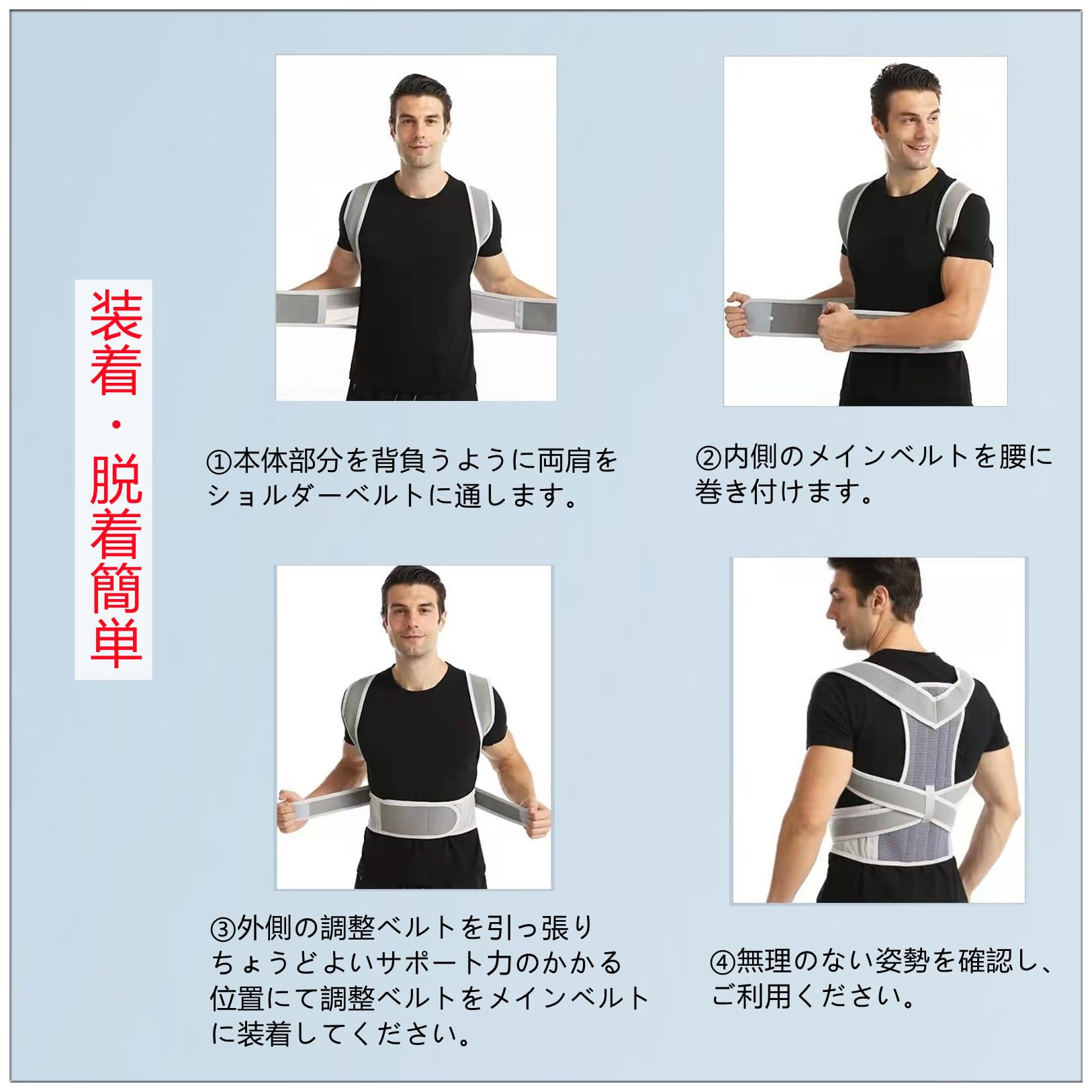 装着・脱着簡単

①本体部分を背負うように両肩をショルダーベルトに通します。

②内側のメインベルトを腰に巻き付けます。

③外側の調整ベルトを引っ張りちょうどよいサポート力のかかる位置にて調整ベルトをメインベルトに装着してください。

④無理のない姿勢を確認し、ご利用ください。